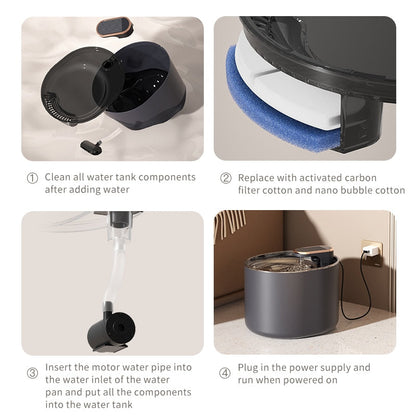 ① Clean all water tank components after adding water

② Replace with activated carbon filter cotton and nano bubble cotton

③ Insert the motor water pipe into the water inlet of the water pan and put all the components into the water tank

④ Plug in the power supply and run when powered on