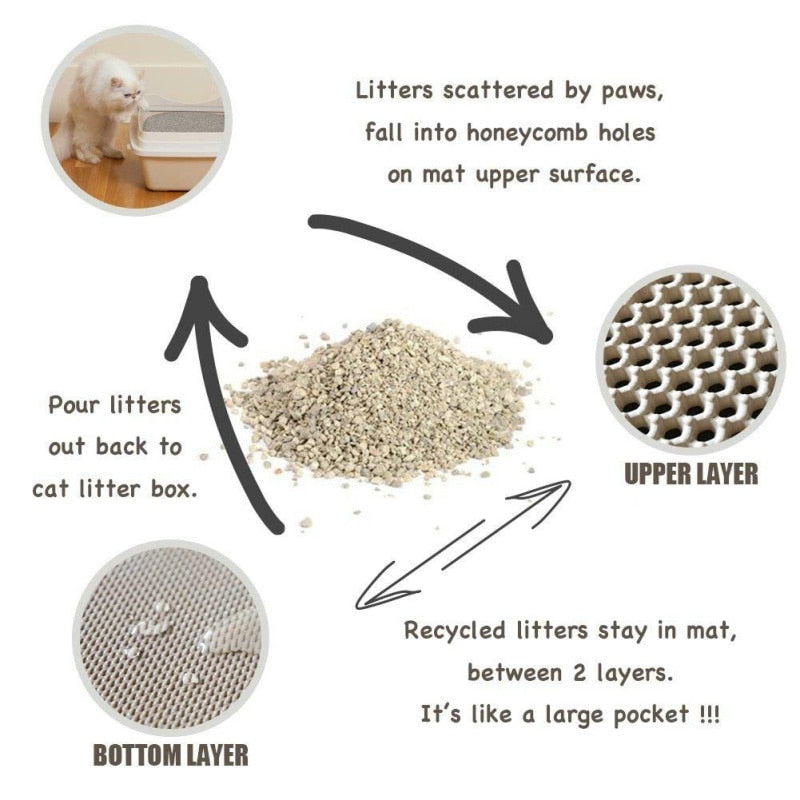 Litters scattered by paws, fall into honeycomb holes on mat upper surface.

Pour litters out back to cat litter box.

UPPER LAYER

Recycled litters stay in mat, between 2 layers. It's like a large pocket !!!

BOTTOM LAYER