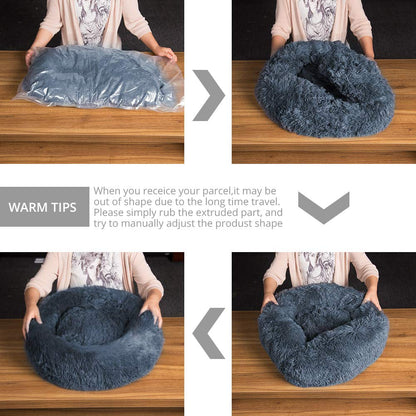 WARM TIPS

When you receice your parcel,it may be out of shape due to the long time travel. Please simply rub the extruded part, and try to manually adjust the produst shape