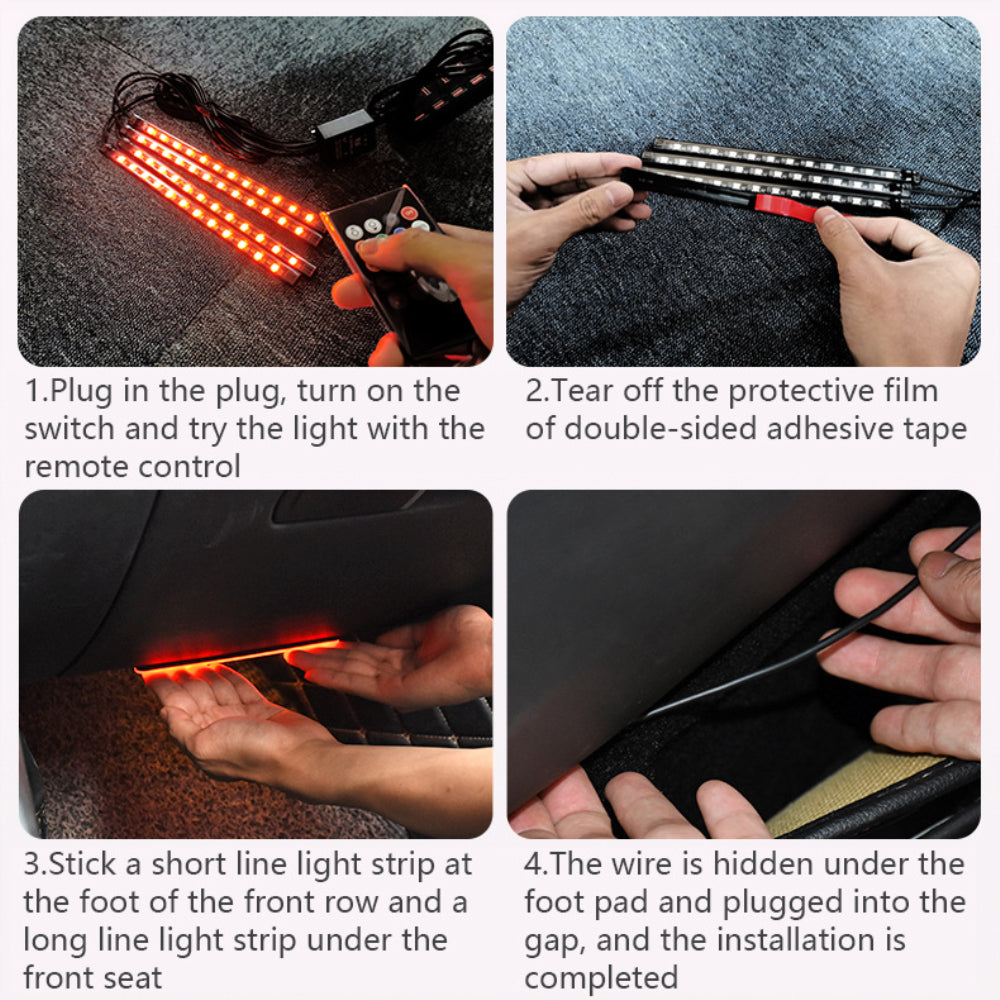 1.Plug in the plug, turn on the switch and try the light with the remote control

2.Tear off the protective film of double-sided adhesive tape

3.Stick a short line light strip at the foot of the front row and a long line light strip under the front seat

4.The wire is hidden under the foot pad and plugged into the gap, and the installation is completed